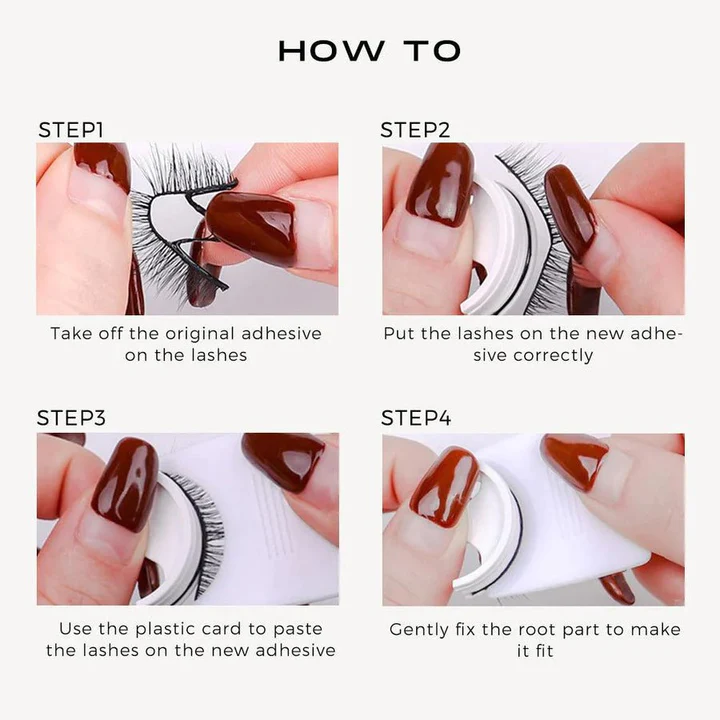 HOW TO

STEP1

Take off the original adhesive on the lashes

STEP2

Put the lashes on the new adhesive correctly

STEP3

Use the plastic card to paste the lashes on the new adhesive

STEP4

Gently fix the root part to make it fit