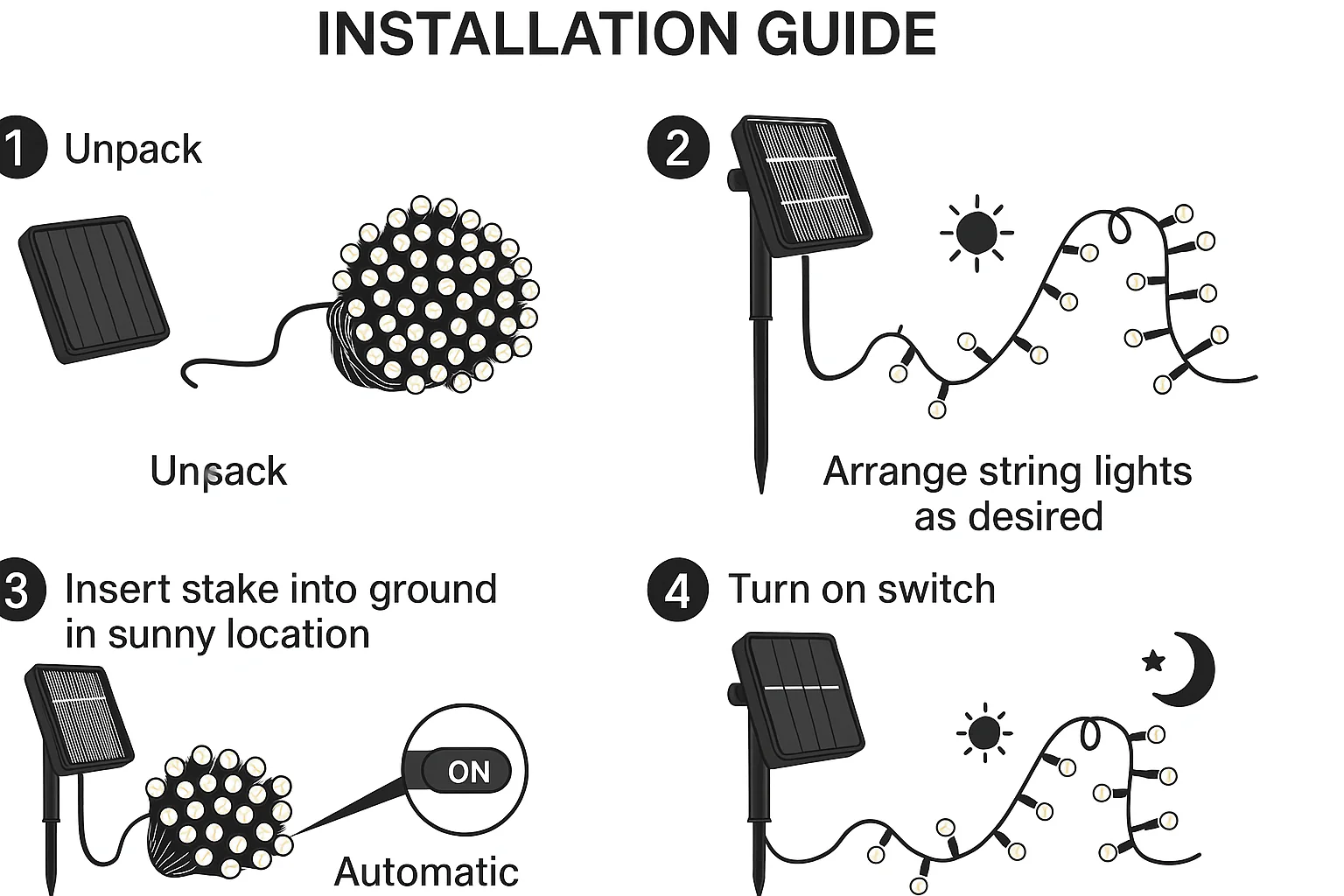 INSTALLATION GUIDE

1 Unpack

Unpack

2

Arrange string lights as desired

3 Insert stake into ground in sunny location

ON

Automatic

4 Turn on switch